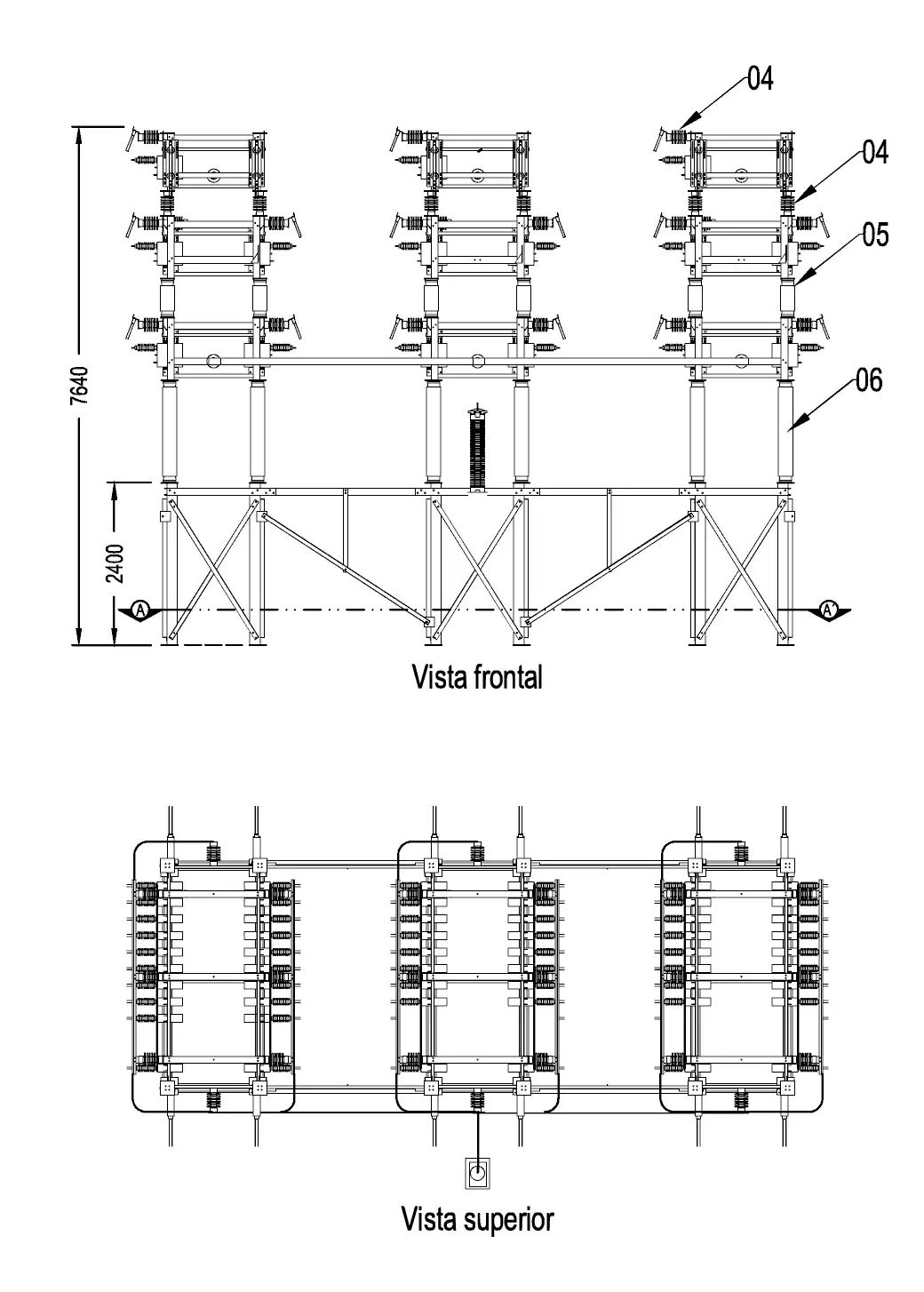 04
04
05
06
7640
2400
A
A'
Vista frontal

Vista superior