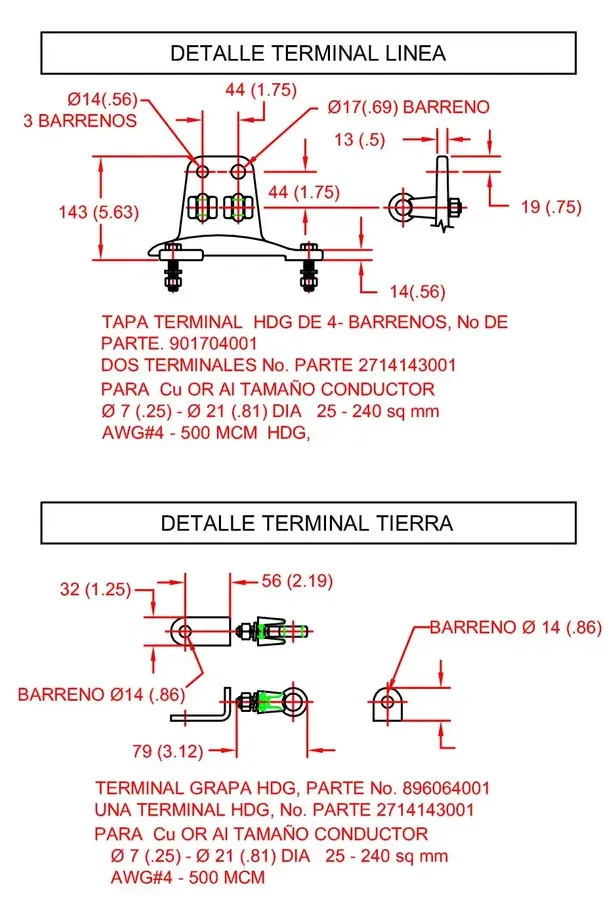 DETALLE TERMINAL LINEA

Ø14(.56)
3 BARRENOS

44 (1.75)

Ø17(.69) BARRENO

13 (.5)

143 (5.63)

44 (1.75)

19 (.75)

14(.56)

TAPA TERMINAL HDG DE 4- BARRENOS, No DE PARTE. 901704001
DOS TERMINALES No. PARTE 2714143001
PARA Cu OR Al TAMAÑO CONDUCTOR
Ø 7 (.25) - Ø 21 (.81) DIA 25 - 240 sq mm
AWG#4 - 500 MCM HDG,

DETALLE TERMINAL TIERRA

32 (1.25)

56 (2.19)

BARRENO Ø 14 (.86)

BARRENO Ø14 (.86)

79 (3.12)

TERMINAL GRAPA HDG, PARTE No. 896064001
UNA TERMINAL HDG, No. PARTE 2714143001
PARA Cu OR Al TAMAÑO CONDUCTOR
Ø 7 (.25) - Ø 21 (.81) DIA 25 - 240 sq mm
AWG#4 - 500 MCM